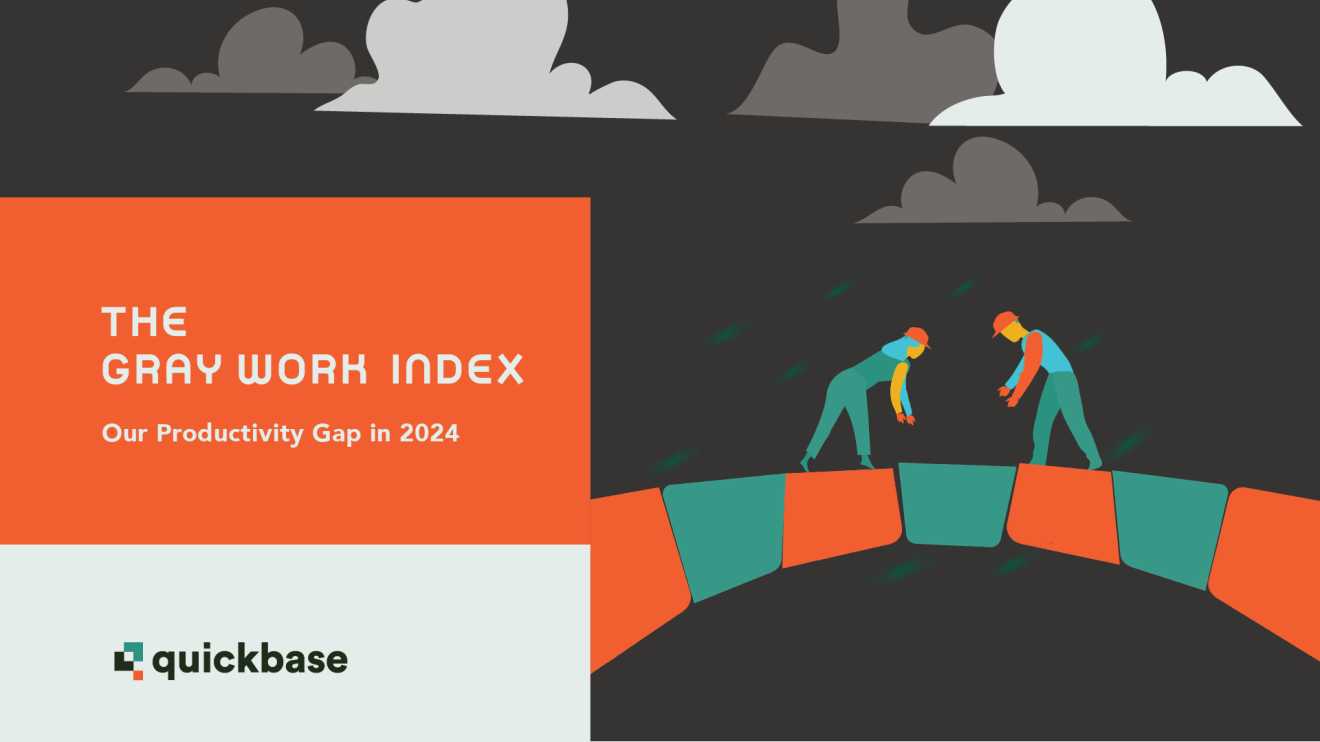 THE
GRAY WORK INDEX

Our Productivity Gap in 2024

quickbase